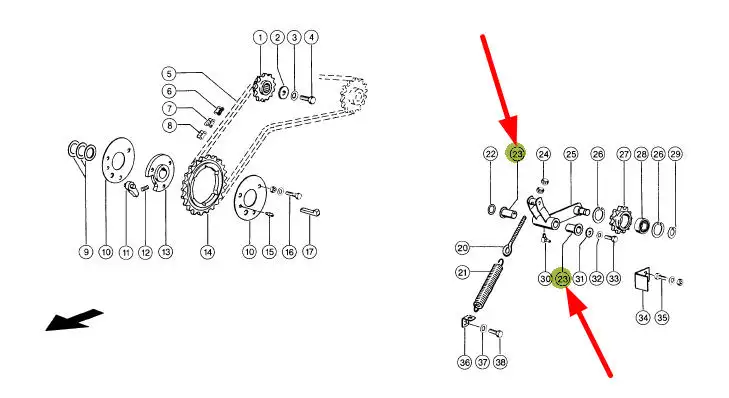 1 2 3 4
5
6
7
8
9 10 11 12 13 14 10 15 16 17
22 23 24 25 26 27 28 26 29
20
21
30 23 31 32 33
34 35
36 37 38