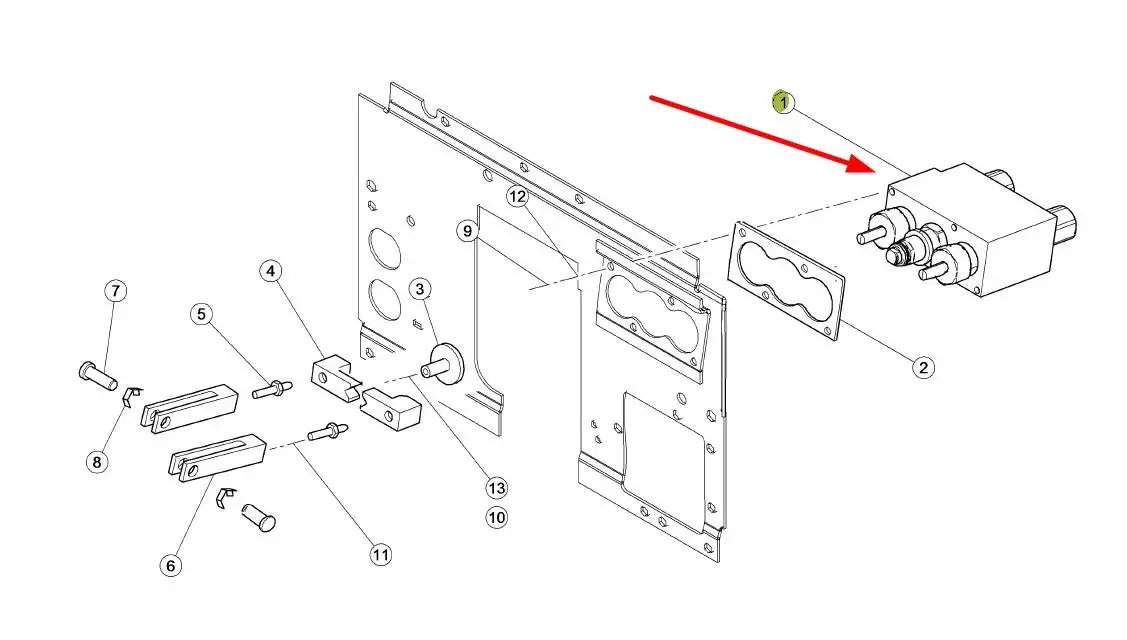 1
12
9
4
3
7
5
2
8
13
10
6
11