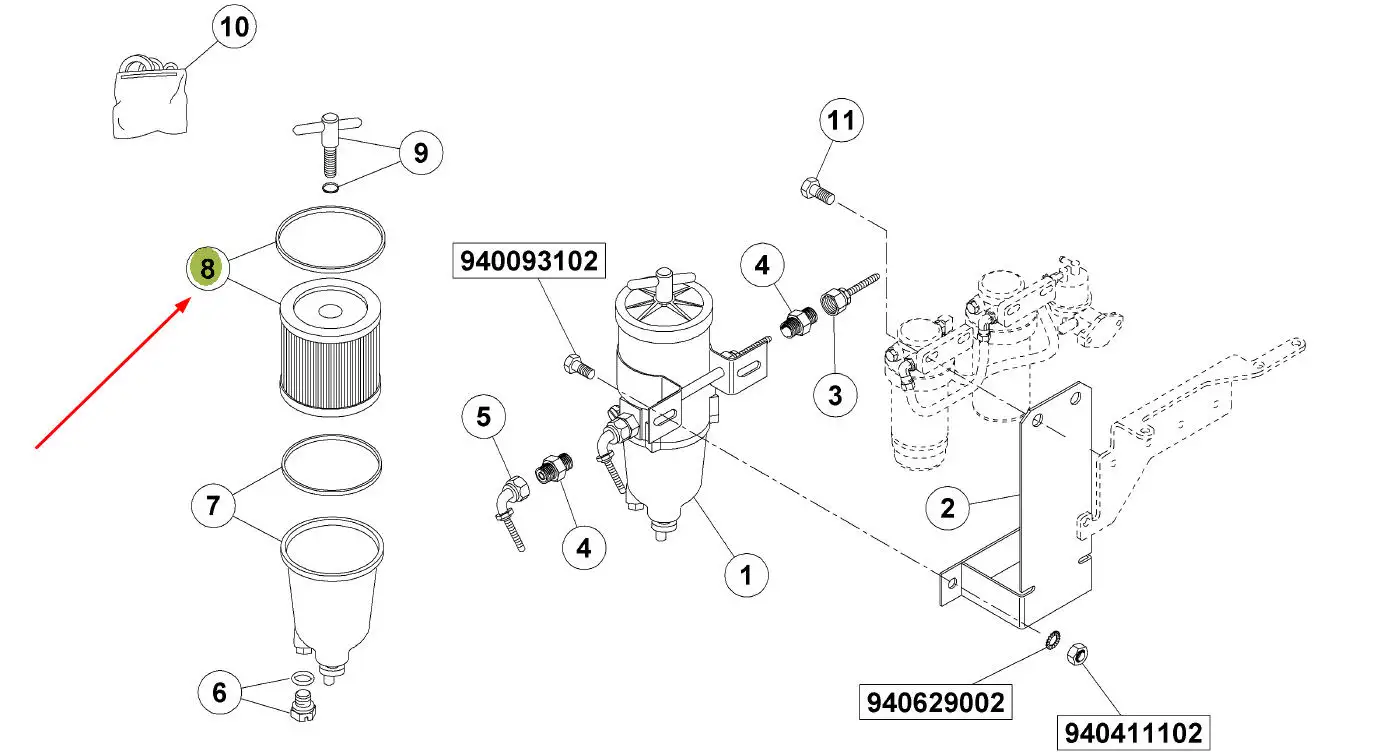 10
9
11
8
940093102
4
3
5
4
7
2
1
6
940629002
940411102