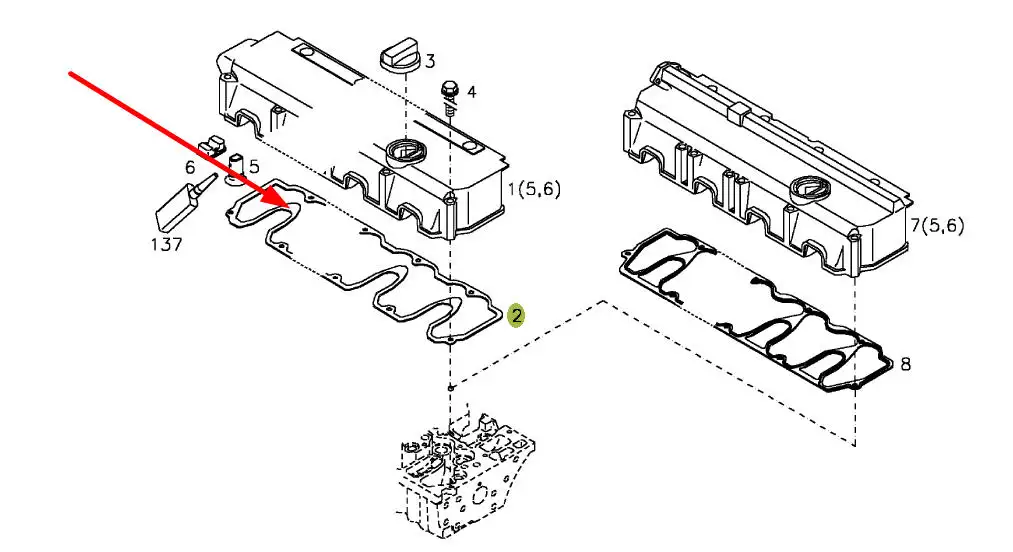 3
4
6
5
1(5,6)
137
2
7(5,6)
8