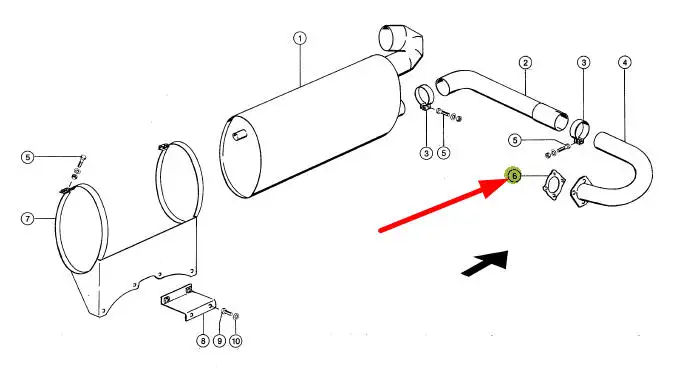 1
2
3
4
3
5
5
6
5
7
8
9
10