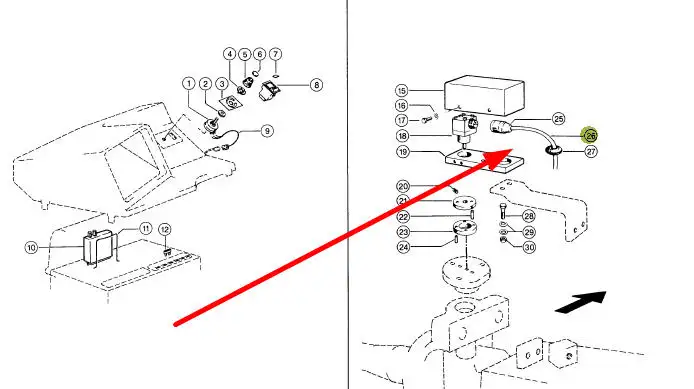 1
2
3
4
5
6
7
8
9
10
11
12
15
16
17
18
19
20
21
22
23
24
25
26
27
28
29
30