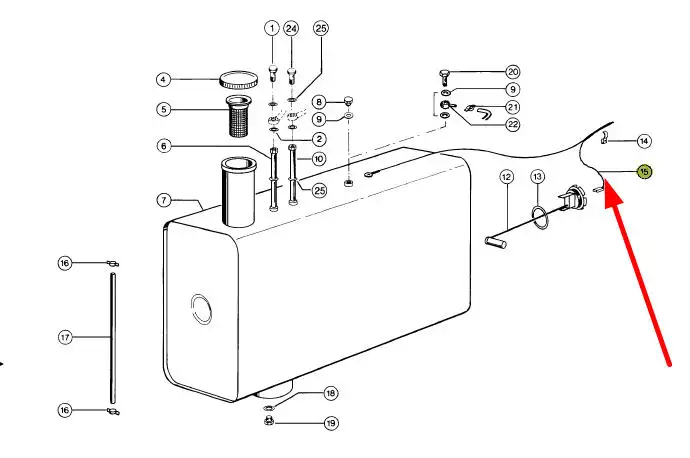 1
24
25
4
5
8
9
2
6
10
25
7
20
9
21
22
14
15
12
13
16
17
16
18
19