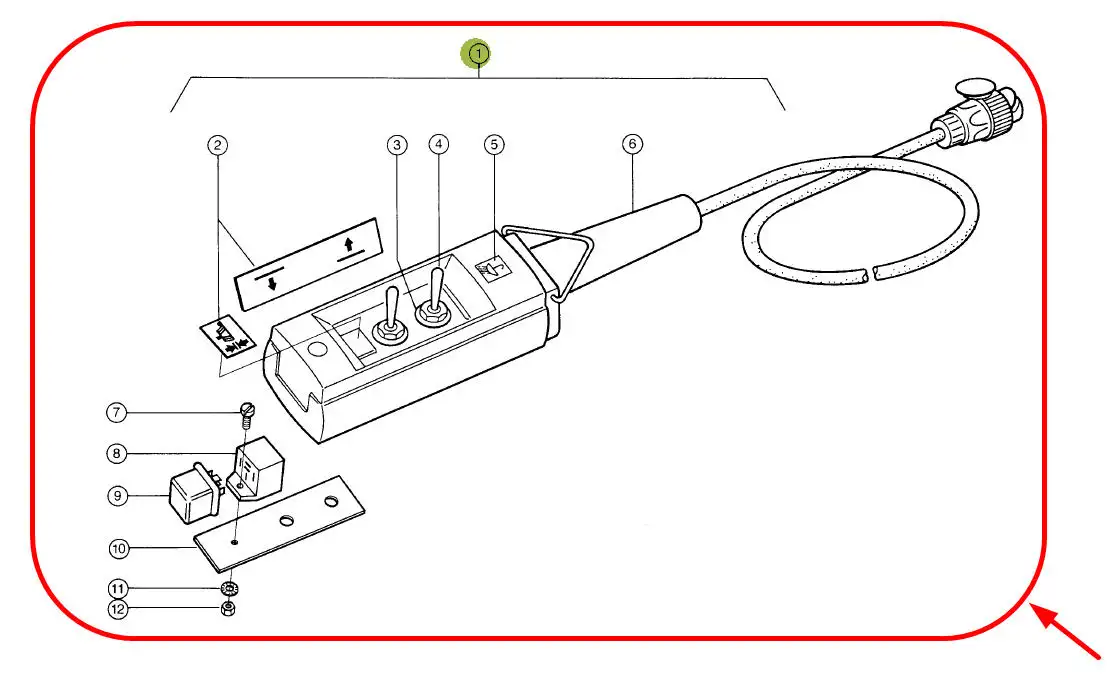 1
2
3
4
5
6
7
8
9
10
11
12