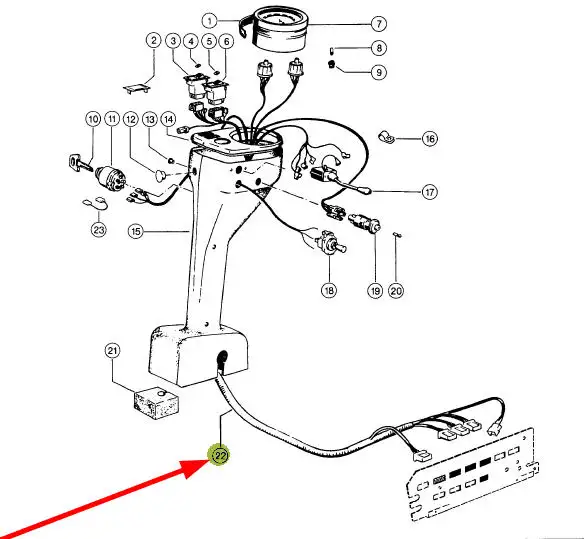 1
7
2
3
4
5
6
8
9
10
11
12
13
14
16
17
23
15
18
19
20
21
22