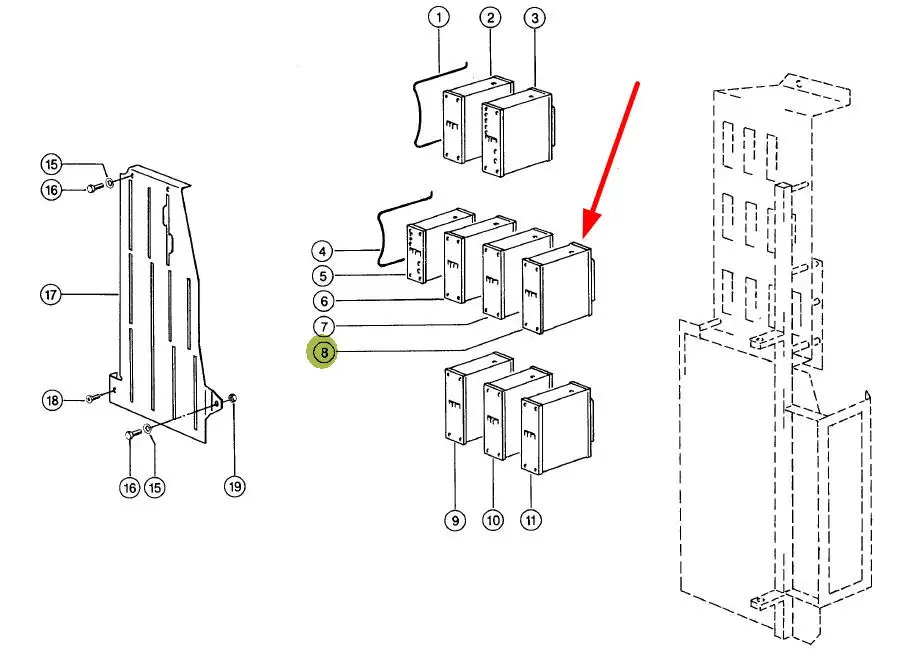 1
2
3
15
16
17
4
5
6
7
8
18
16
15
19
9
10
11