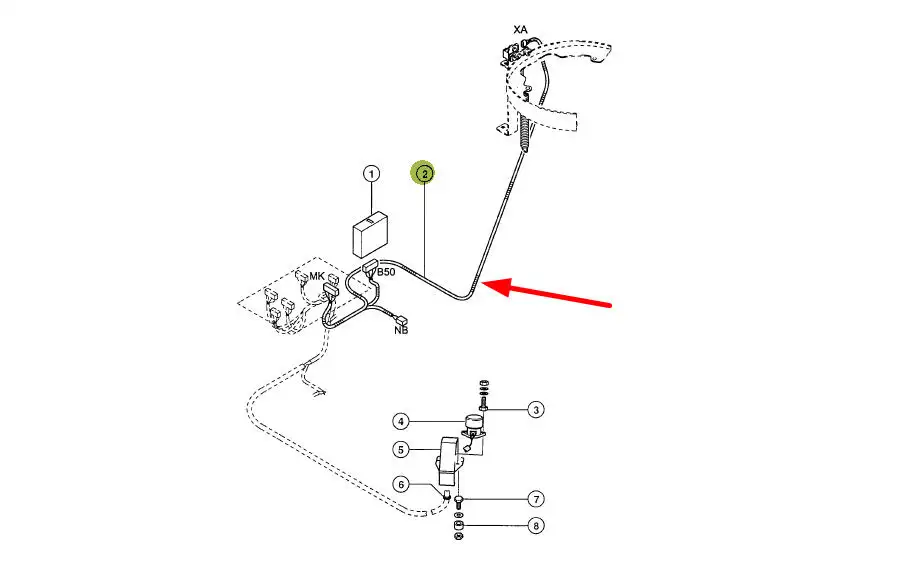 XA
1
2
MK
B50
NB
3
4
5
6
7
8