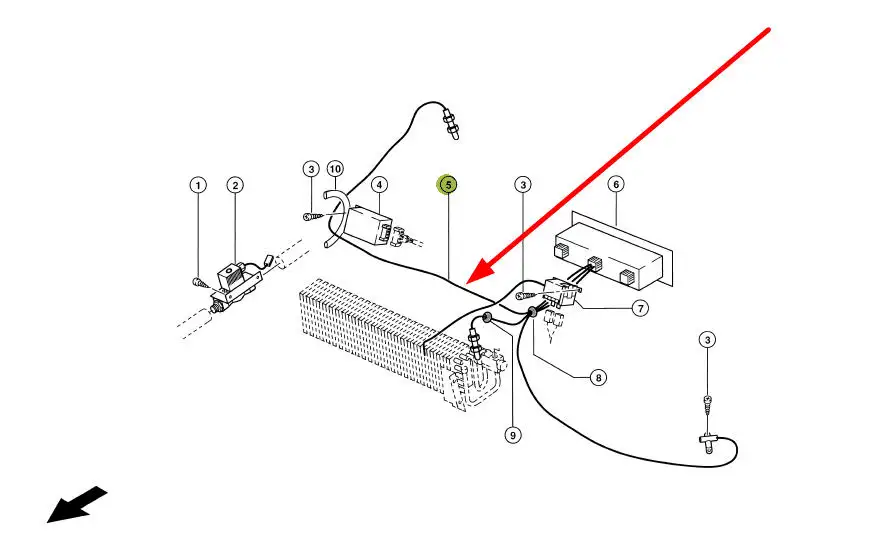 1
2
3
10
4
5
3
6
7
8
9
3