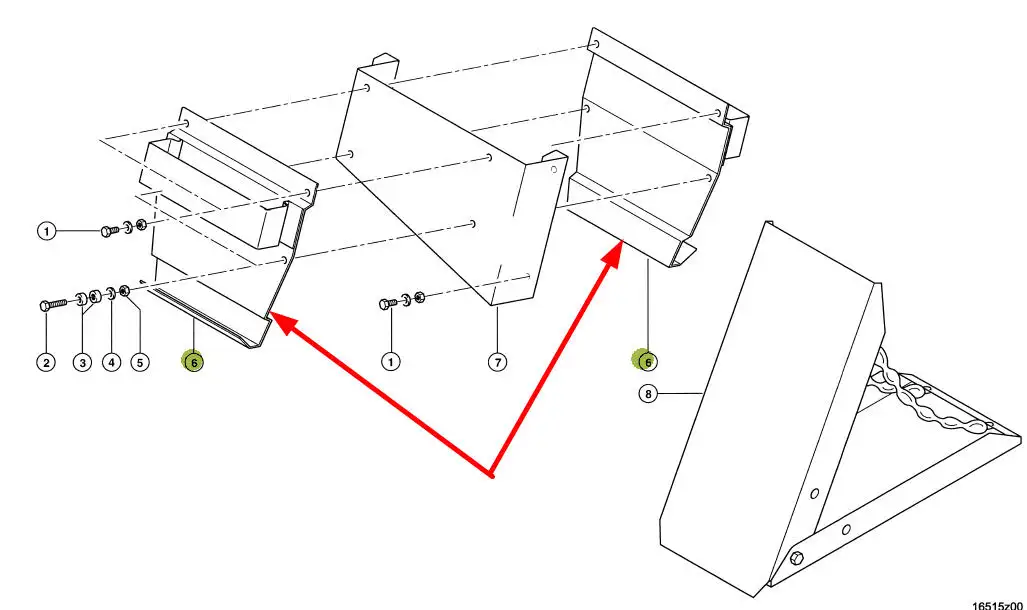 1
2
3
4
5
6
1
7
6
8
16515z00