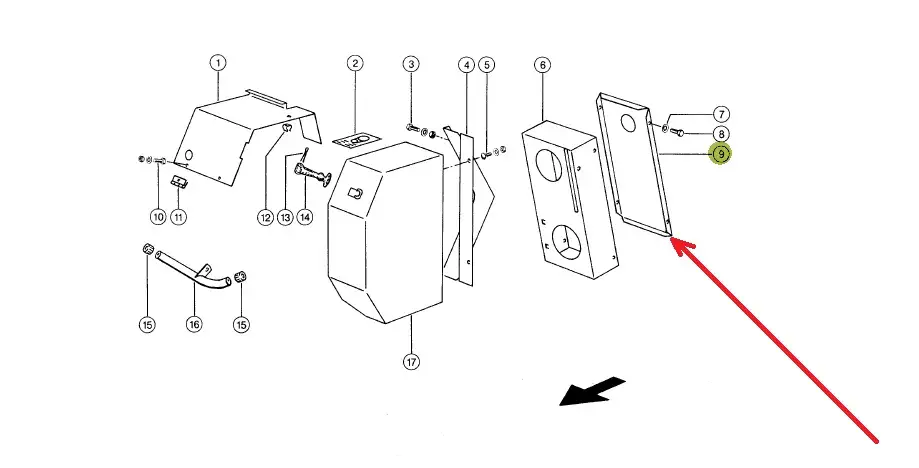 1
2
3
4
5
6
7
8
9
10
11
12
13
14
15
16
15
17