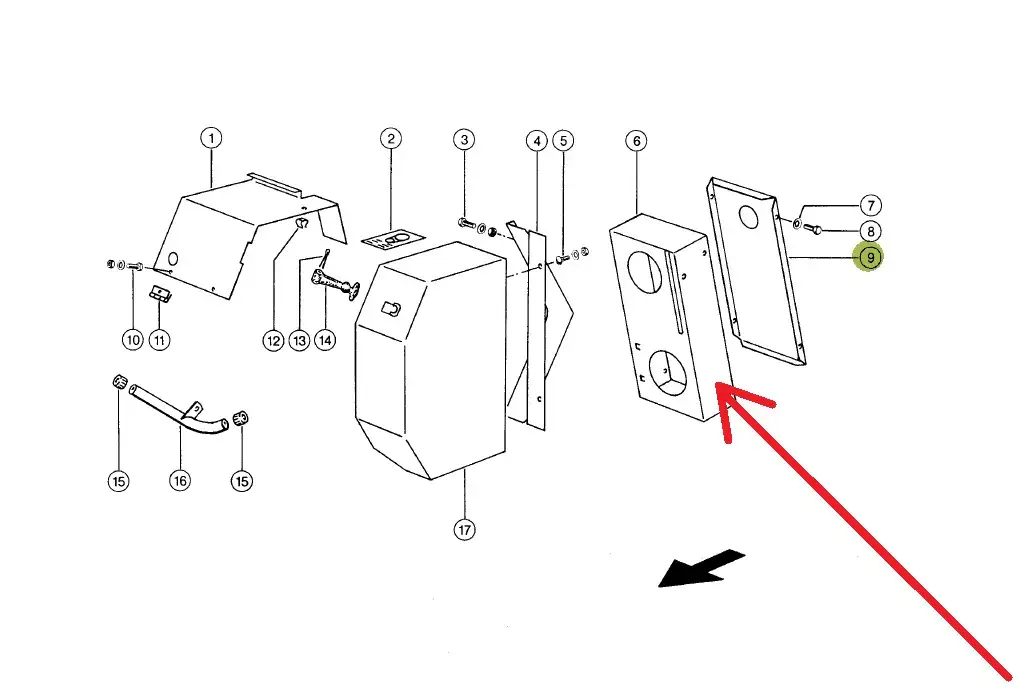 1
2
3
4
5
6
7
8
9
10
11
12
13
14
15
16
15
17