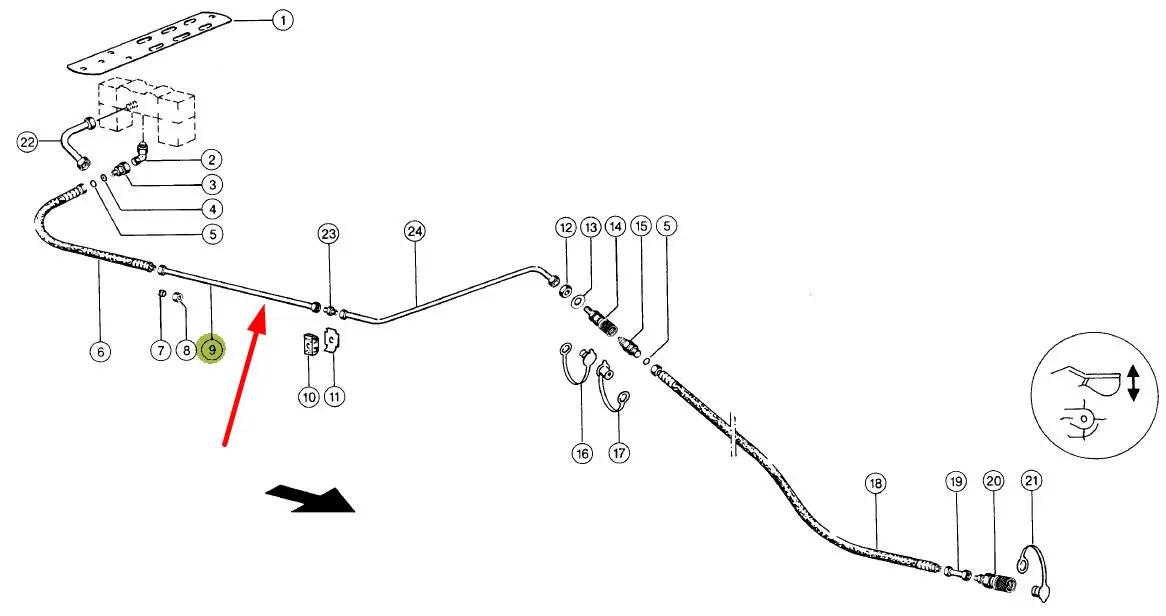 1
22
2
3
4
5
23
24
12
13
14
15
5
6
7
8
9
10
11
16
17
18
19
20
21