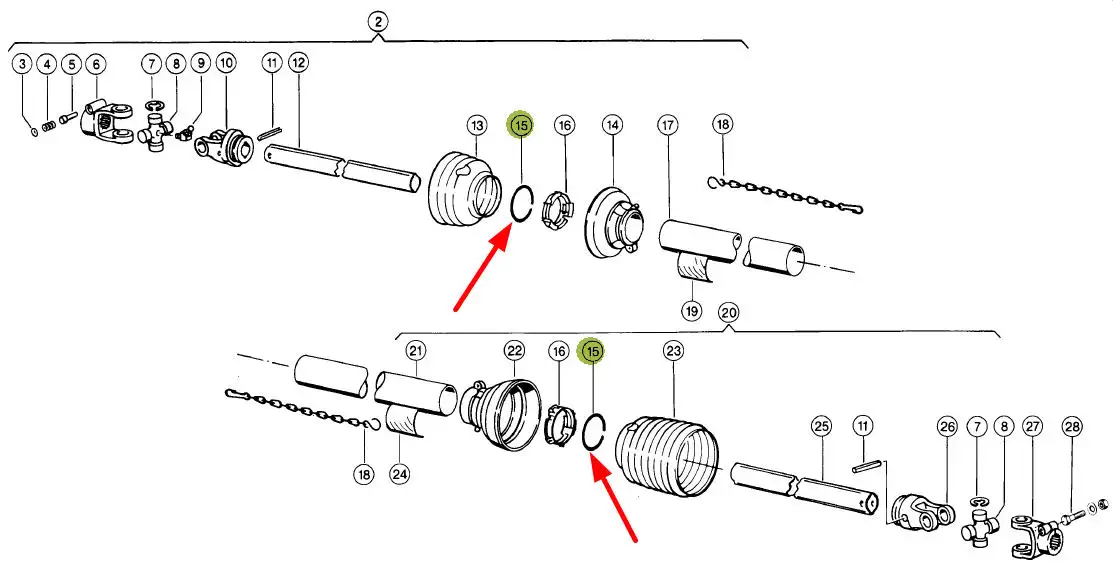 2
3 4 5 6 7 8 9 10 11 12
13 15 16 14 17 18
19 20
21 22 16 15 23
18 24
25 11 26 7 8 27 28