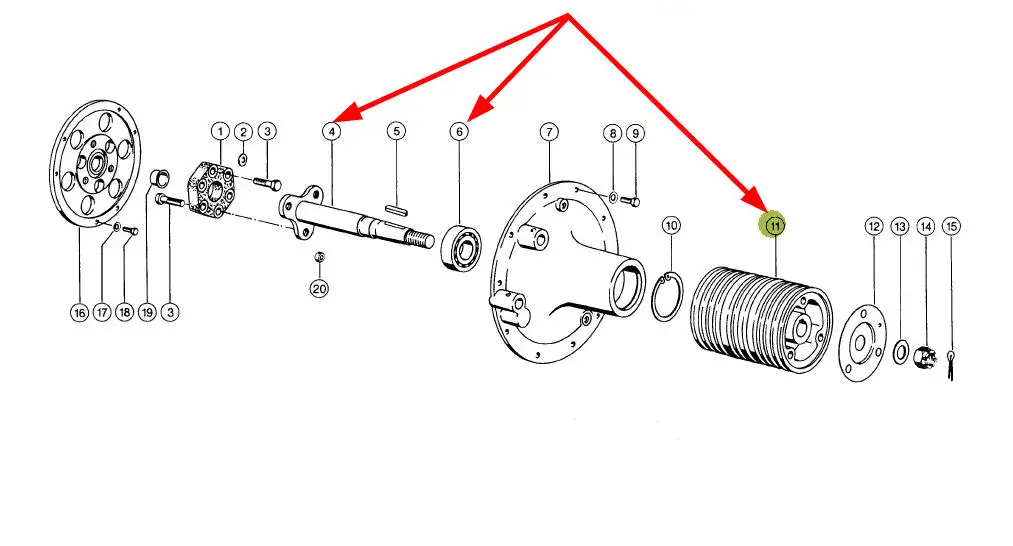 1
2
3
4
5
6
7
8
9
10
11
12
13
14
15
16
17
18
19
3
20