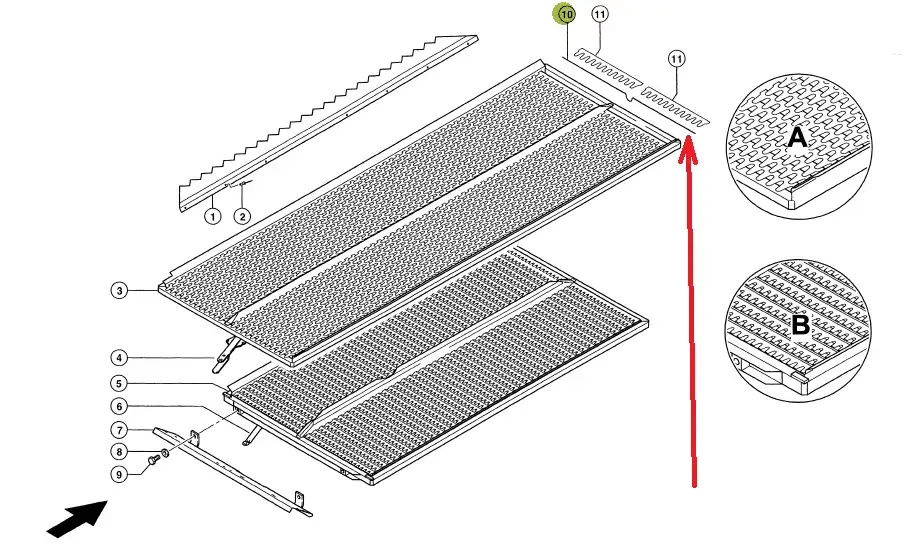 10
11
11
A
B
1
2
3
4
5
6
7
8
9