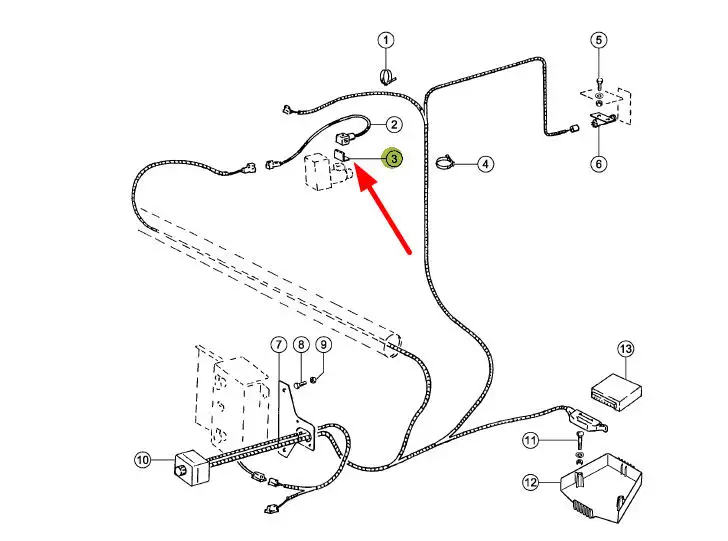 1
5
2
3
4
6
7
8
9
13
10
11
12