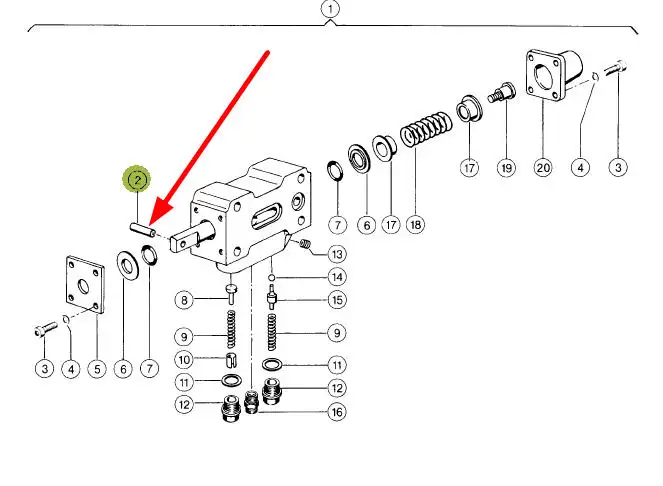 1
2
7
6
17
18
17
19
20
4
3
13
14
15
8
9
9
10
11
11
12
12
16
3
4
5
6
7