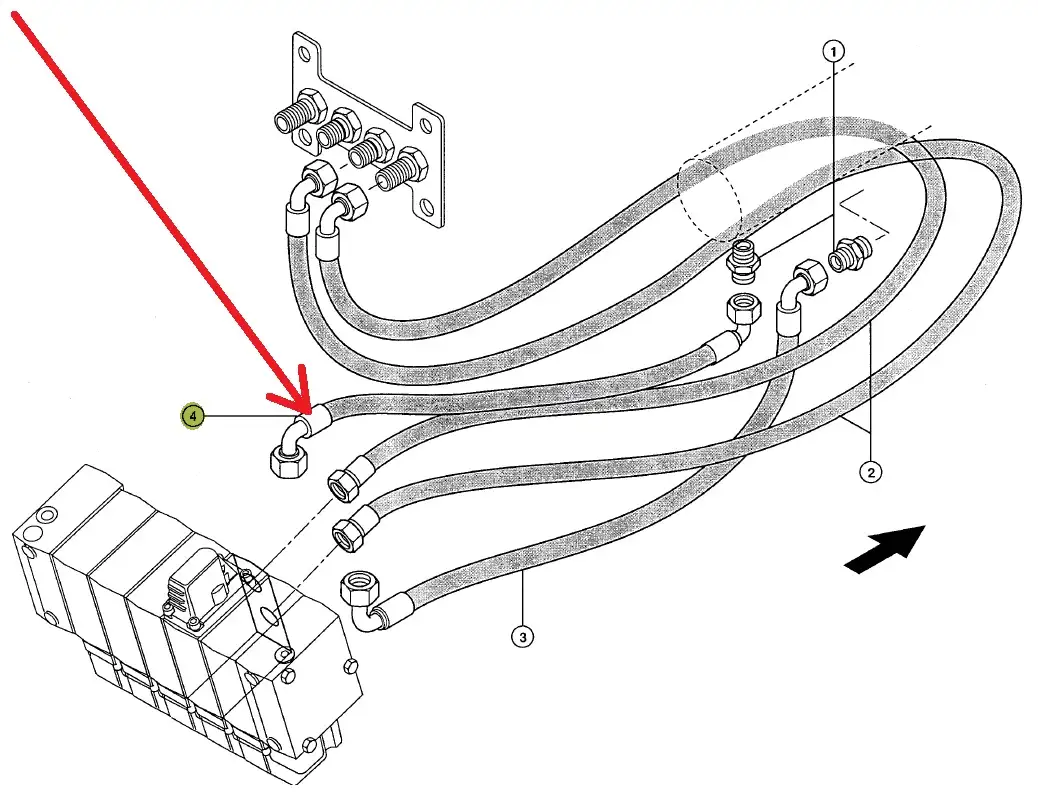 1

4

2

3