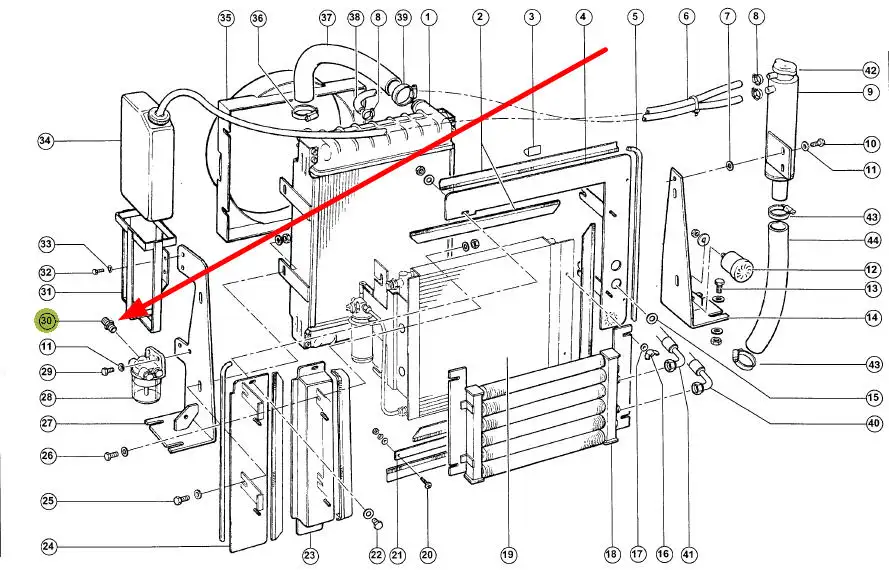 35 36 37 38 8 39 1 2 3 4 5 6 7 8

42
9
10
11
43
44
12
13
14
43
15
40

34
33
32
31
30
11
29
28
27
26
25
24

23 22 21 20 19 18 17 16 41