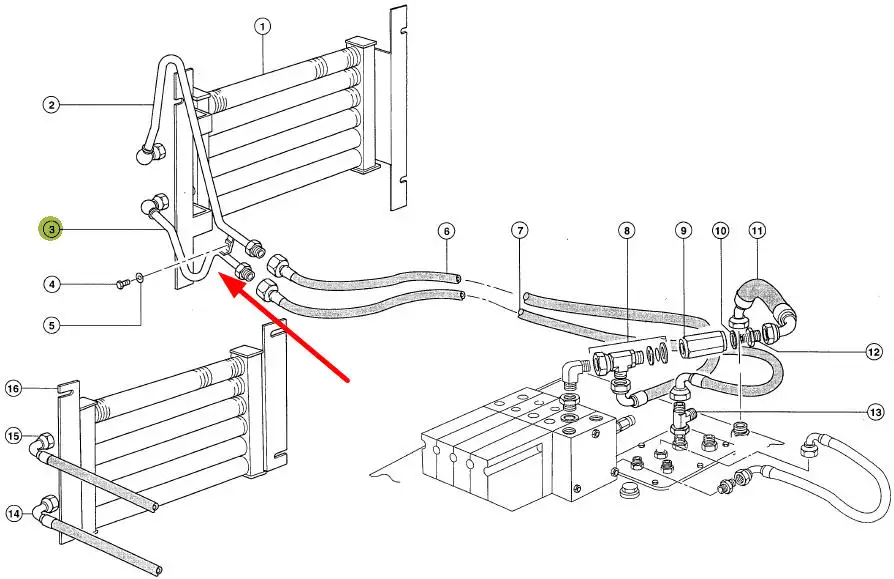 1
2
3
4
5
6
7
8
9
10
11
12
13
16
15
14