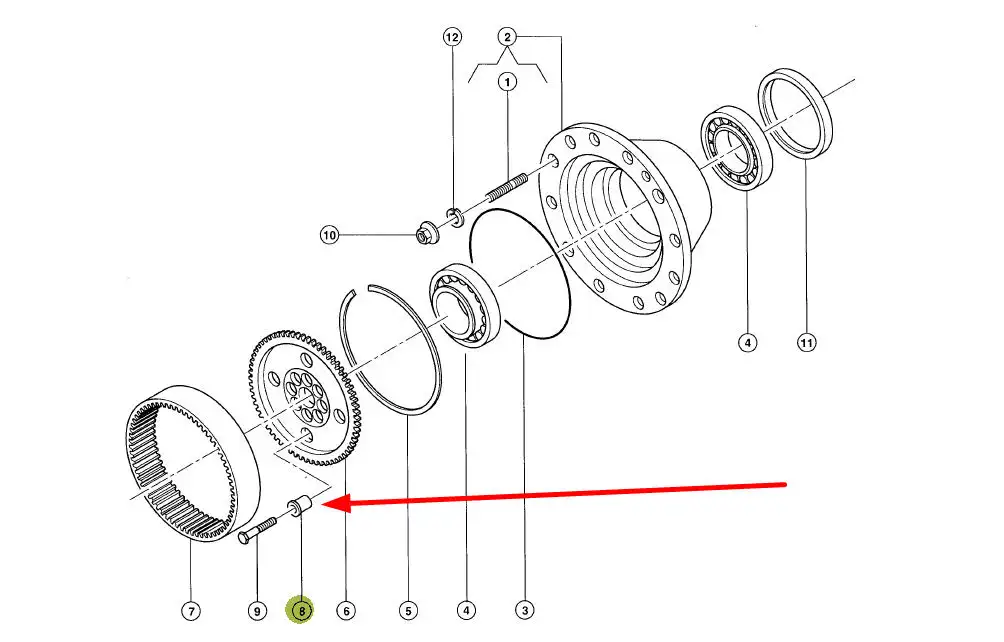 12
2
1
10
4
11
7
9
8
6
5
4
3