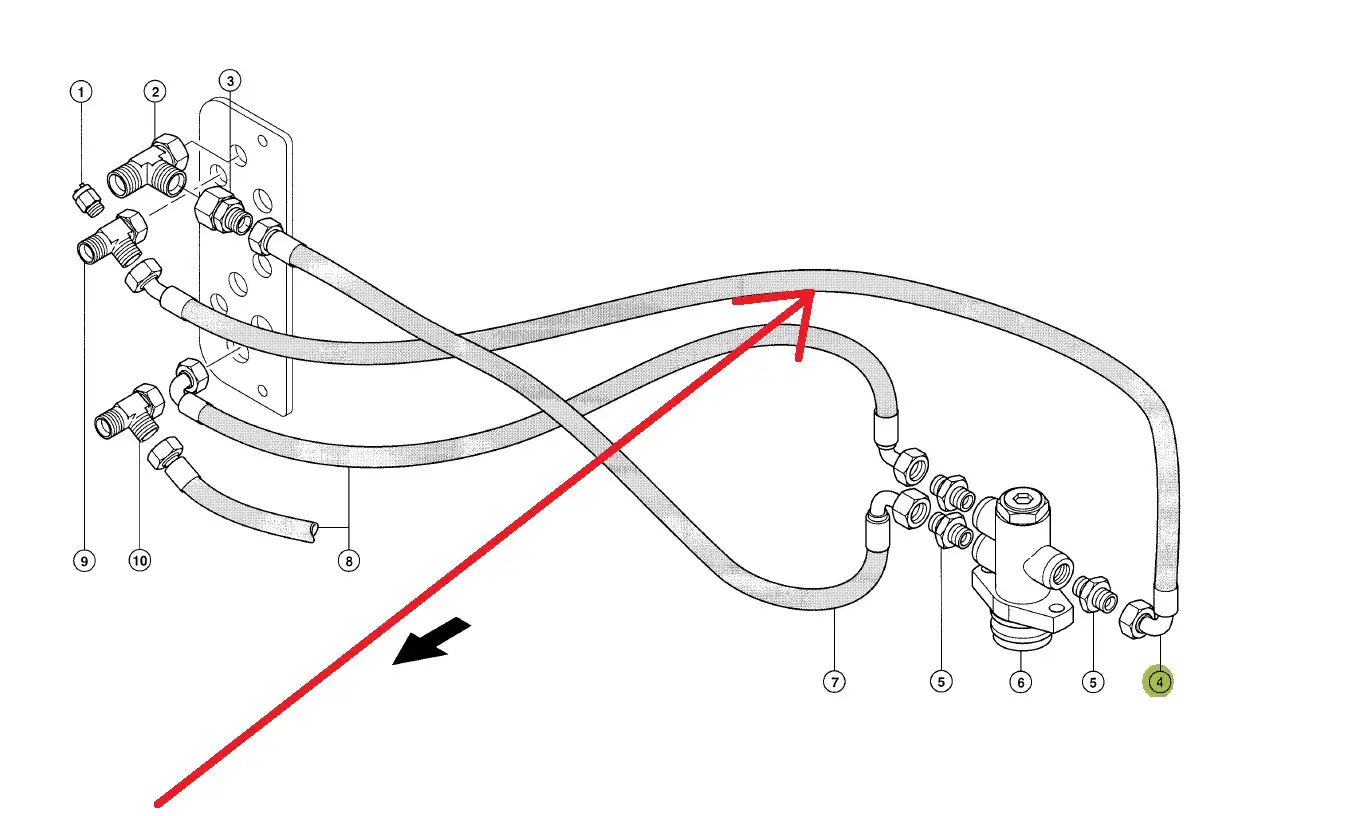 1
2
3
9
10
8
7
5
6
5
4