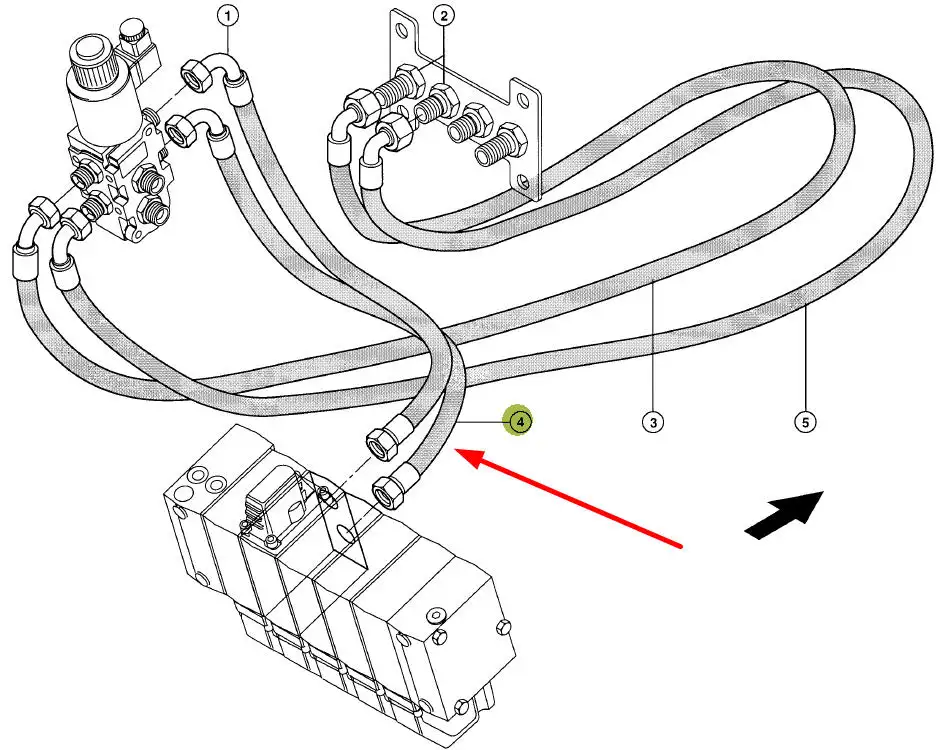 1
2
4
3
5