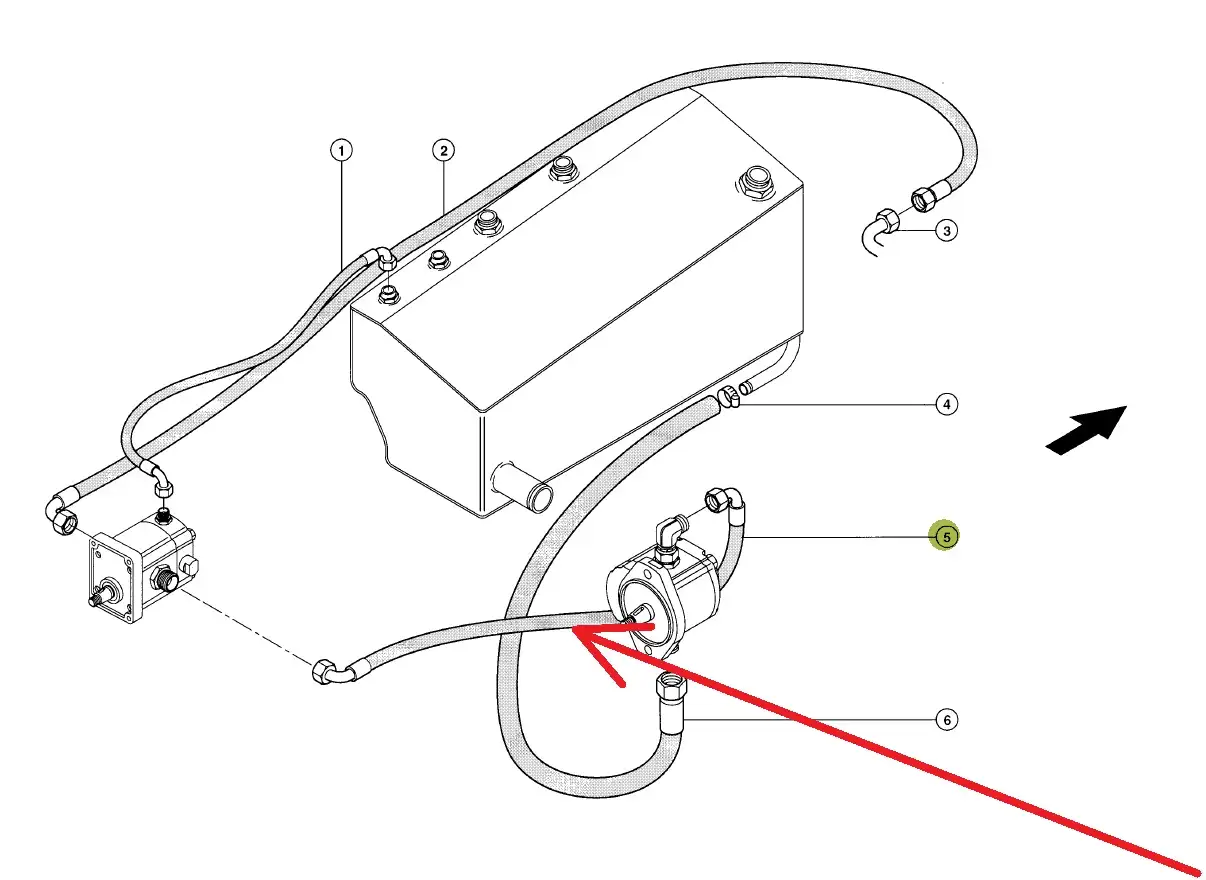 1
2
3
4
5
6