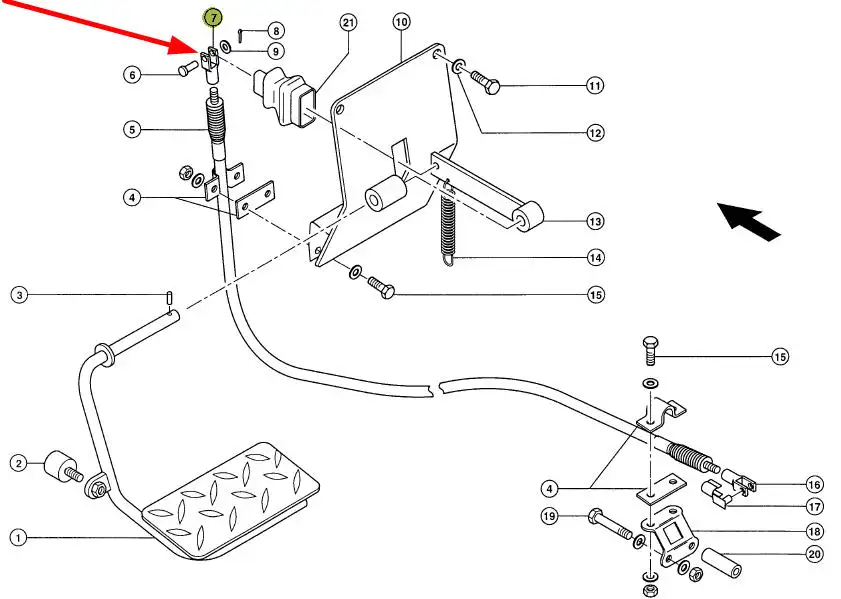 7
8
9
21
10
6
11
5
12
4
13
14
3
15
15
2
16
4
17
19
18
1
20