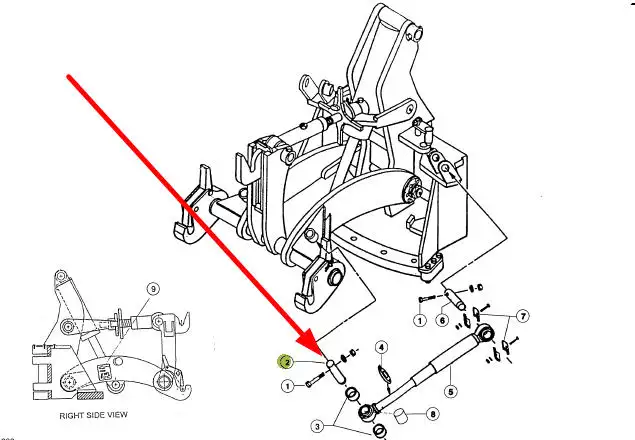 9

RIGHT SIDE VIEW

1
6
7
2
4
1
5
8
3