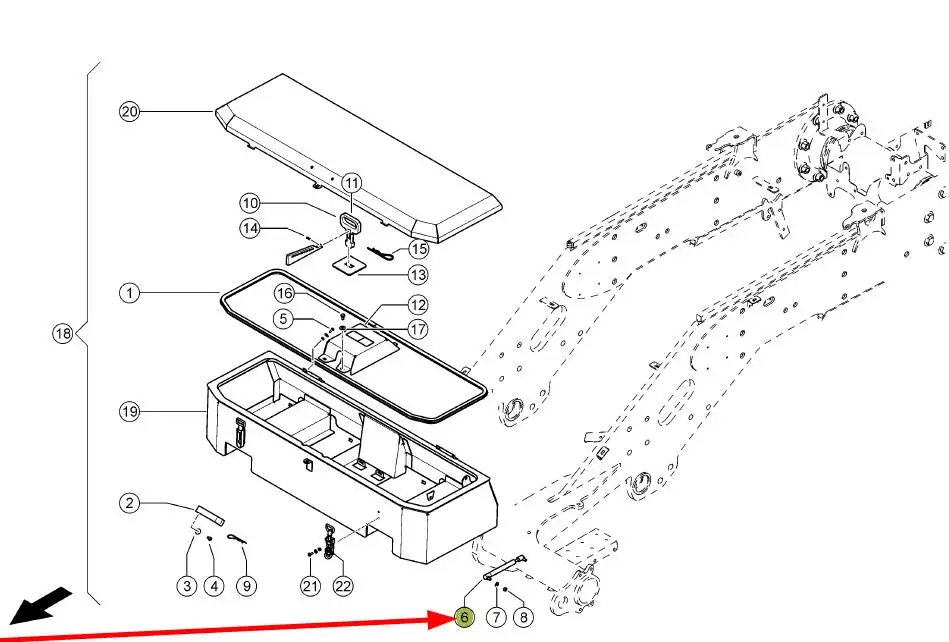 20
11
10
14
15
13
1
16
12
5
17
18
19
2
3
4
9
21
22
6
7
8