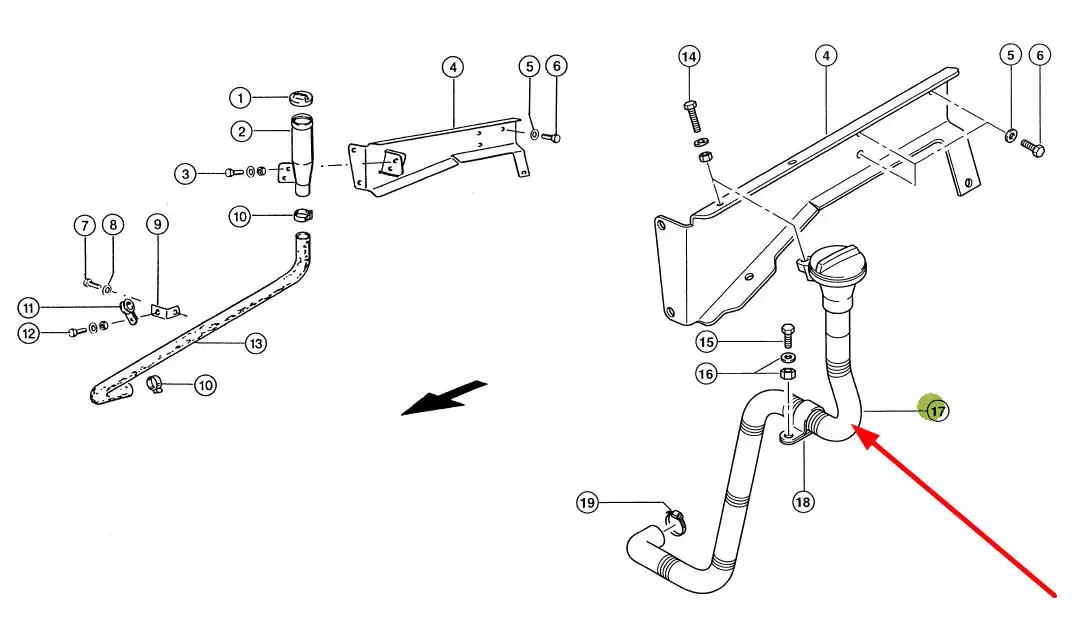 1
2
3
4
5
6
10
7
8
9
11
12
13
10
14
4
5
6
15
16
17
18
19