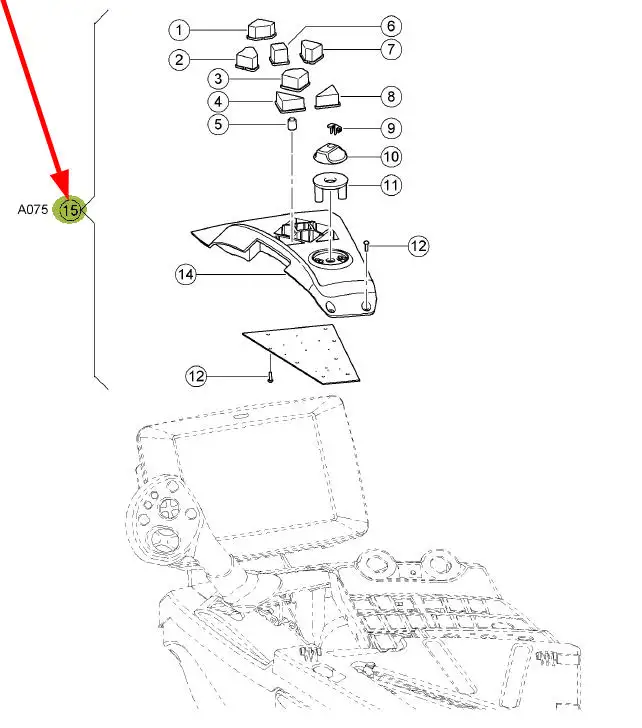 1
6
2
7
3
4
8
5
9
10
11
A075
15
12
14
12