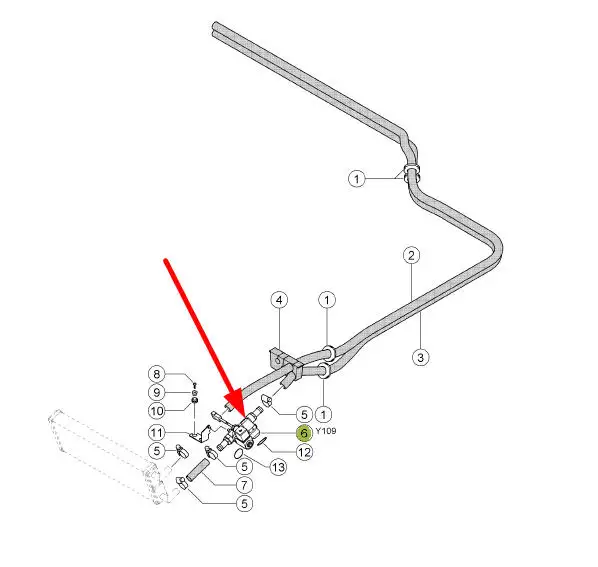 1
2
4
1
3
8
9
10
5
1
11
6
Y109
5
12
5
13
7
5