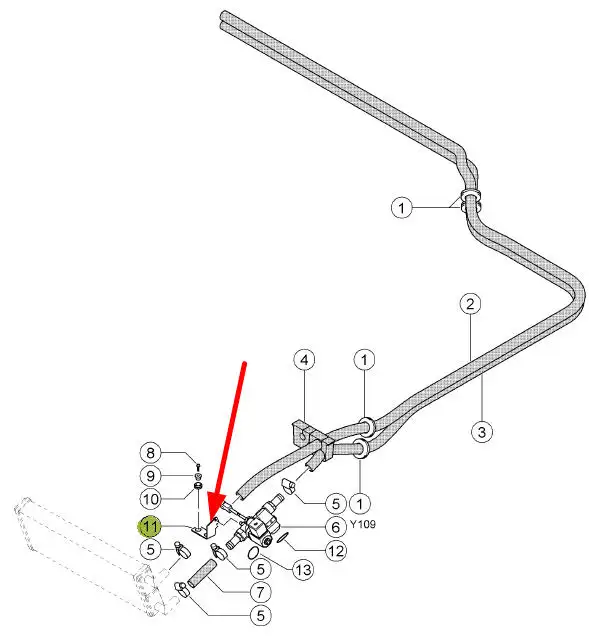 1
2
4
1
3
8
9
10
5
1
11
6
Y109
5
12
5
13
7
5