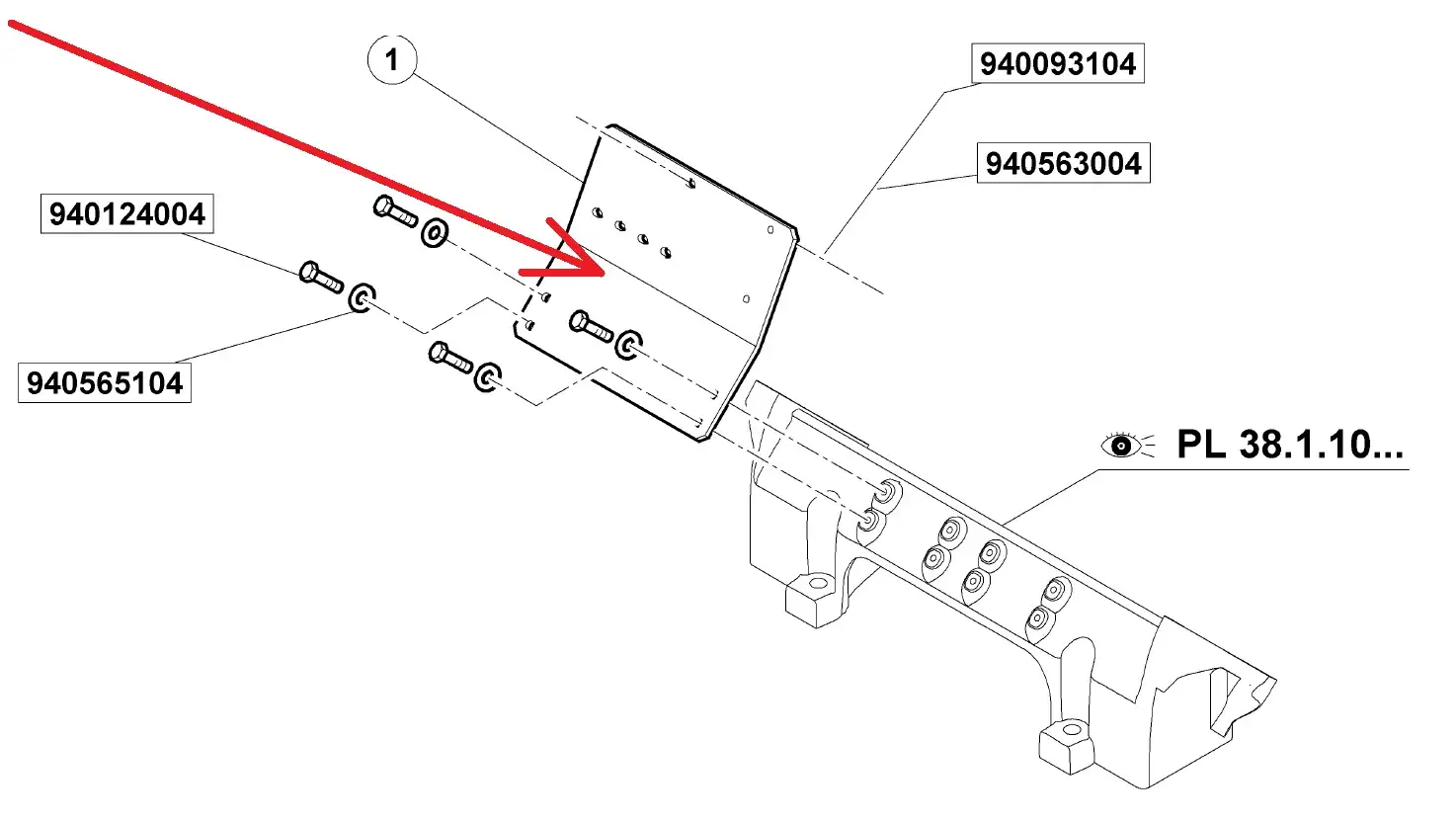 1

940093104

940563004

940124004

940565104

PL 38.1.10...