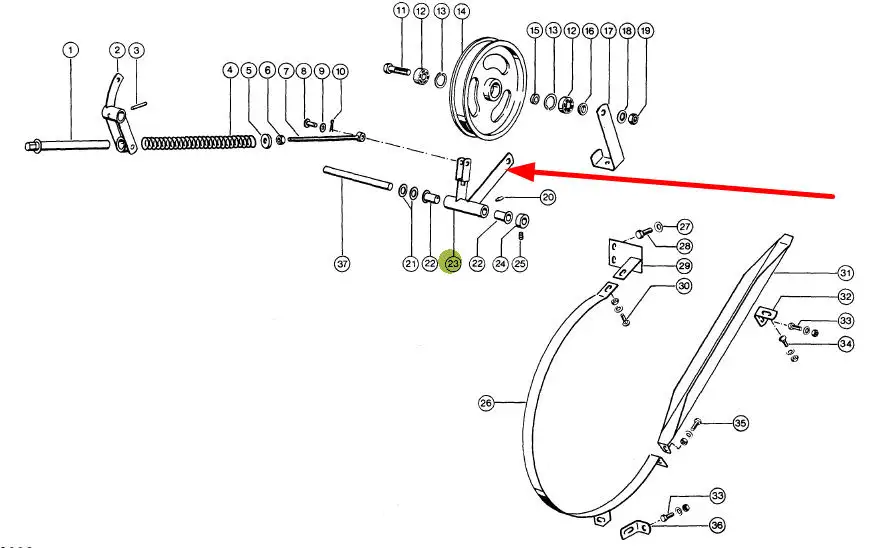 1
2
3
4
5
6
7
8
9
10
11
12
13
14
15
13
12
16
17
18
19
20
37
21
22
23
22
24
25
27
28
29
30
31
32
33
34
26
35
33
36