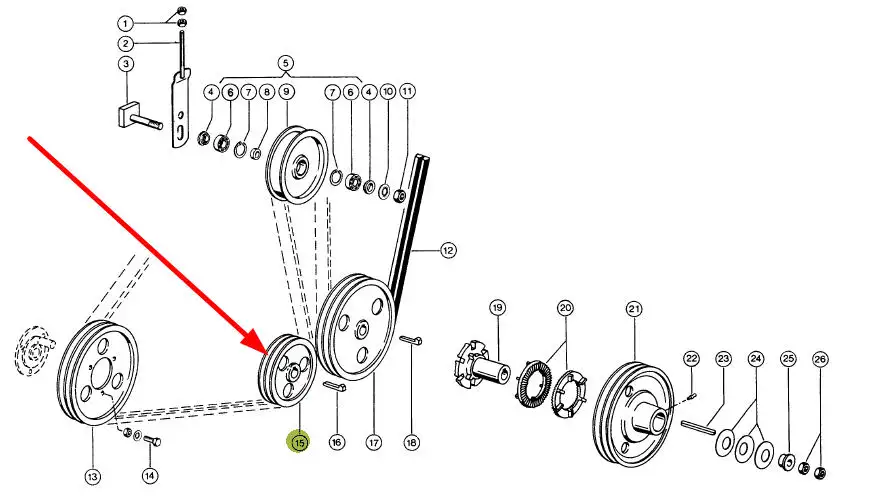 1
2
3
5
4 6 7 8 9
7 6 4 10 11
12
19
20
21
22 23 24 25 26
13
14
15
16
17
18