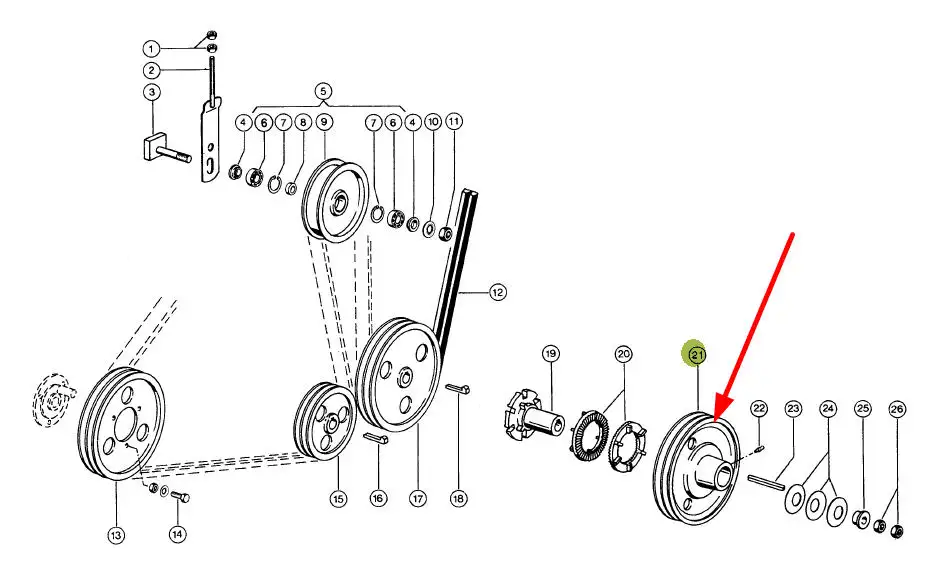 1
2
3
5
4
6
7
8
9
7
6
4
10
11
12
19
20
21
22
23
24
25
26
13
14
15
16
17
18