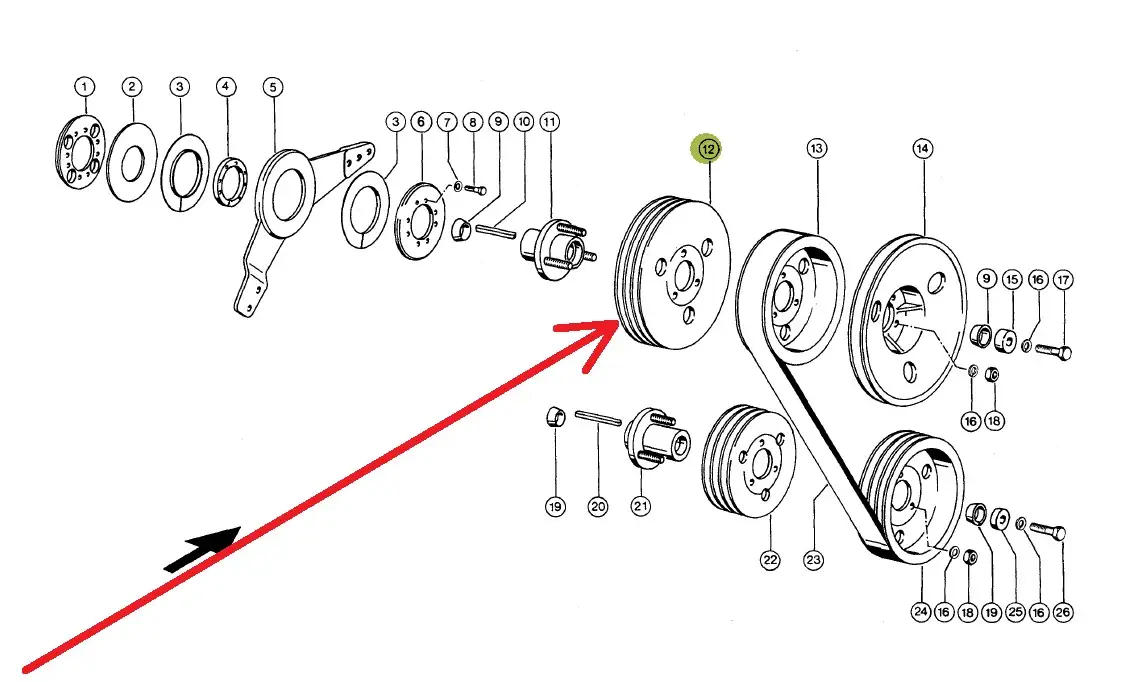 1 2 3 4 5 3 6 7 8 9 10 11
12 13 14
9 15 16 17
16 18
19 20 21 22 23
24 16 18 19 25 16 26