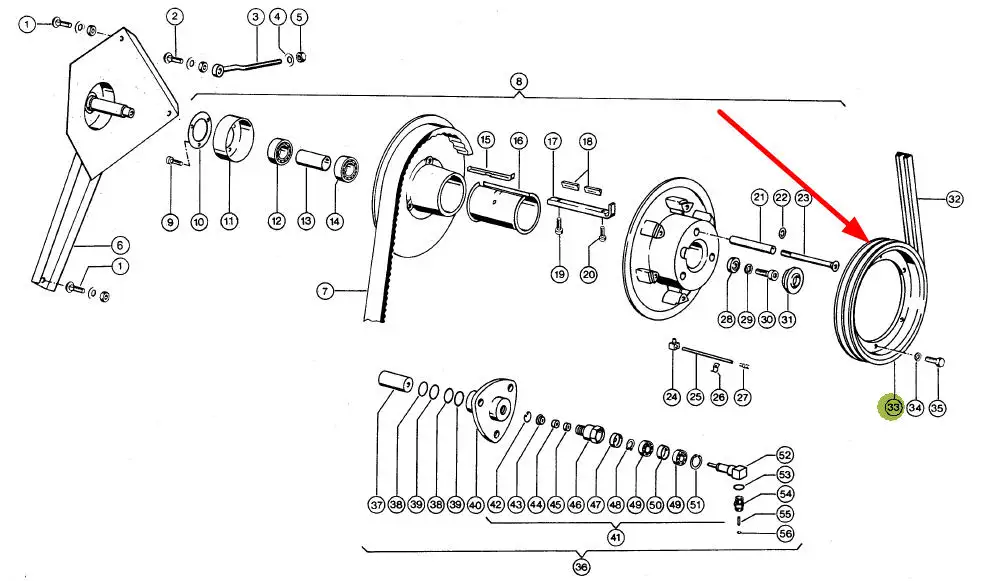 1
2
3
4
5
8
6
1
9
10
11
12
13
14
7
15
16
17
18
19
20
21
22
23
32
28
29
30
31
24
25
26
27
33
34
35
37
38
39
38
39
40
42
43
44
45
46
47
48
49
50
49
51
52
53
54
55
56
41
36