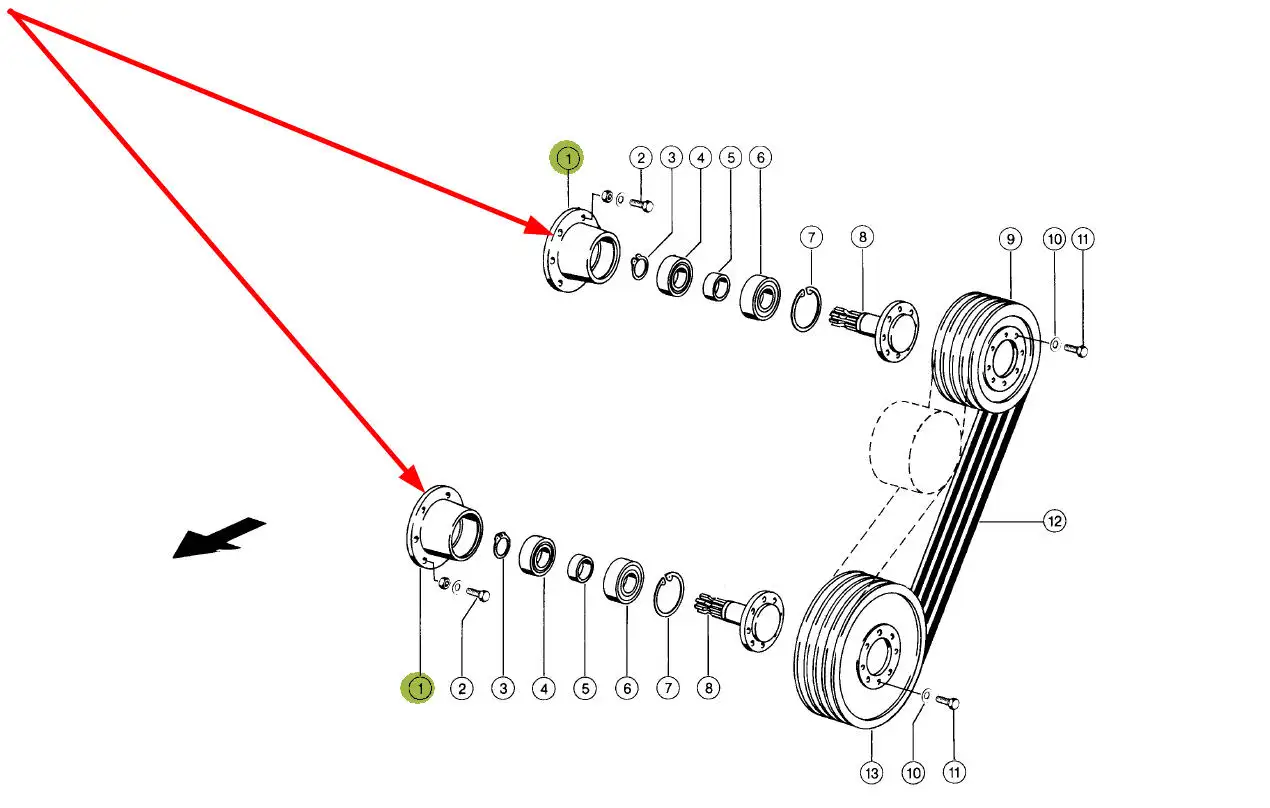 1
2
3
4
5
6
7
8
9
10
11
12
1
2
3
4
5
6
7
8
13
10
11