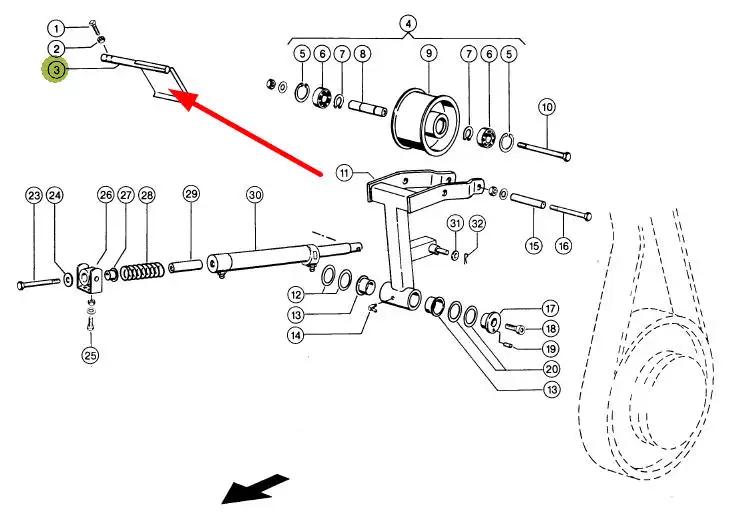 1
2
3
4
5
6
7
8
9
7
6
5
10
11
23
24
26
27
28
29
30
31
32
15
16
12
13
14
17
18
19
20
13
25