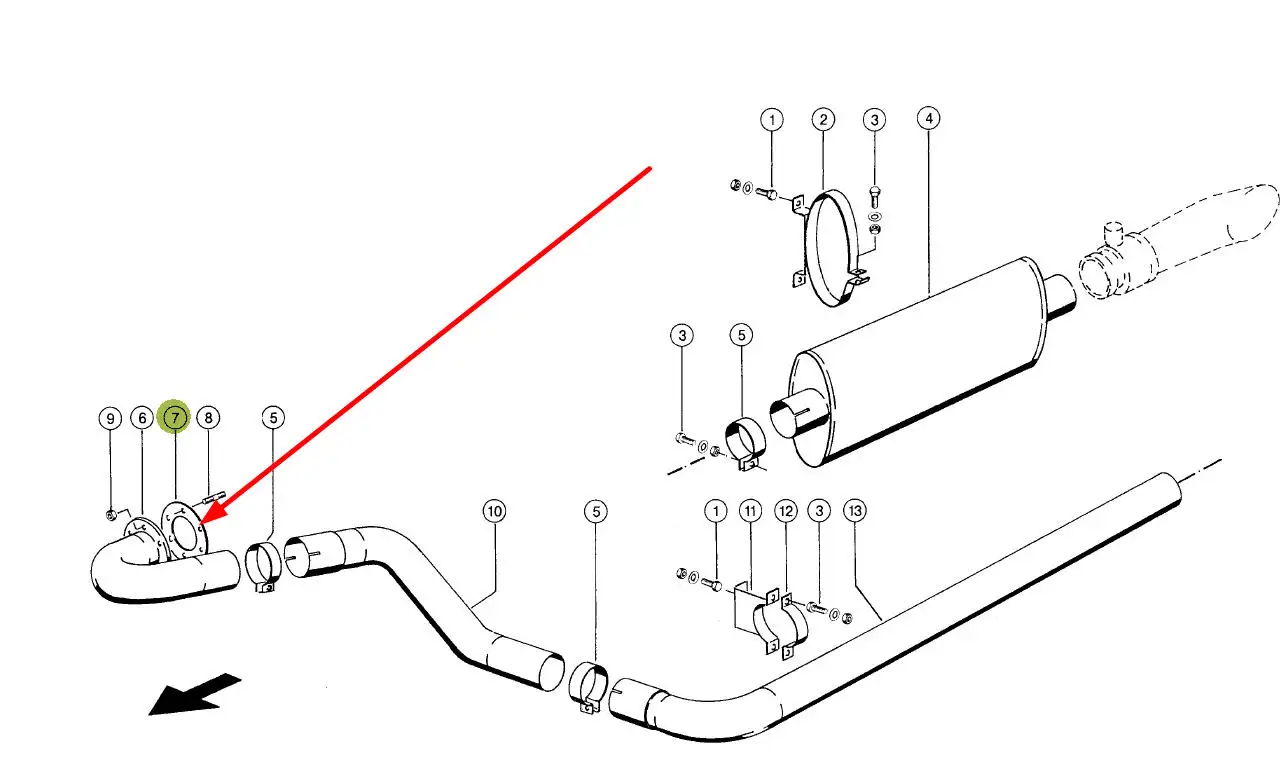 1
2
3
4
3
5
9
6
7
8
5
10
5
1
11
12
3
13