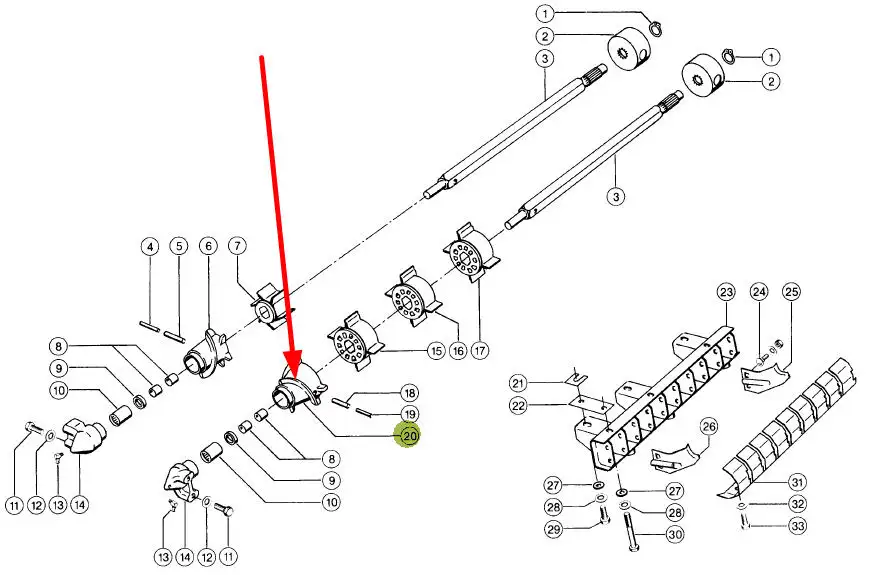 1
2
3
1
2
3
4
5
6
7
8
9
10
11
12
13
14
15
16
17
18
19
20
8
9
10
13
14
12
11
21
22
23
24
25
26
27
28
29
27
28
30
31
32
33