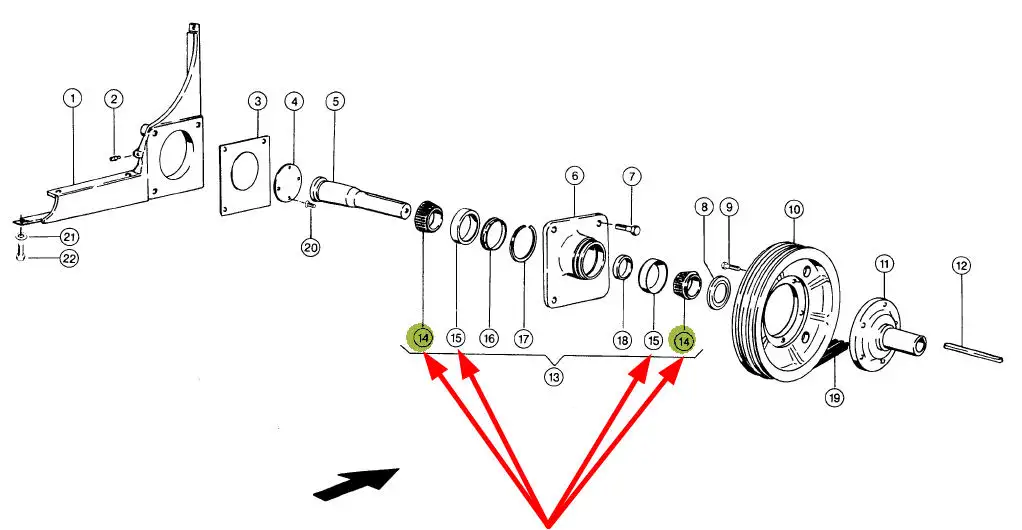 1
2
3
4
5
6
7
8
9
10
11
12
21
22
20
14
15
16
17
18
15
14
13
19