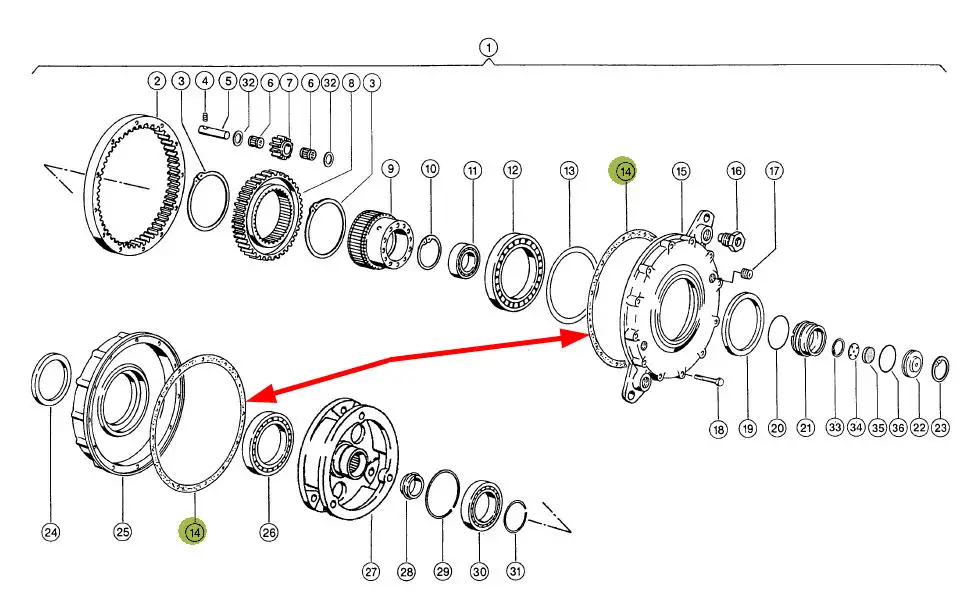 1
2 3 4 5 32 6 7 6 32 8 3
9 10 11 12 13 14 15 16 17
18 19 20 21 33 34 35 36 22 23
24 25 14 26 27 28 29 30 31