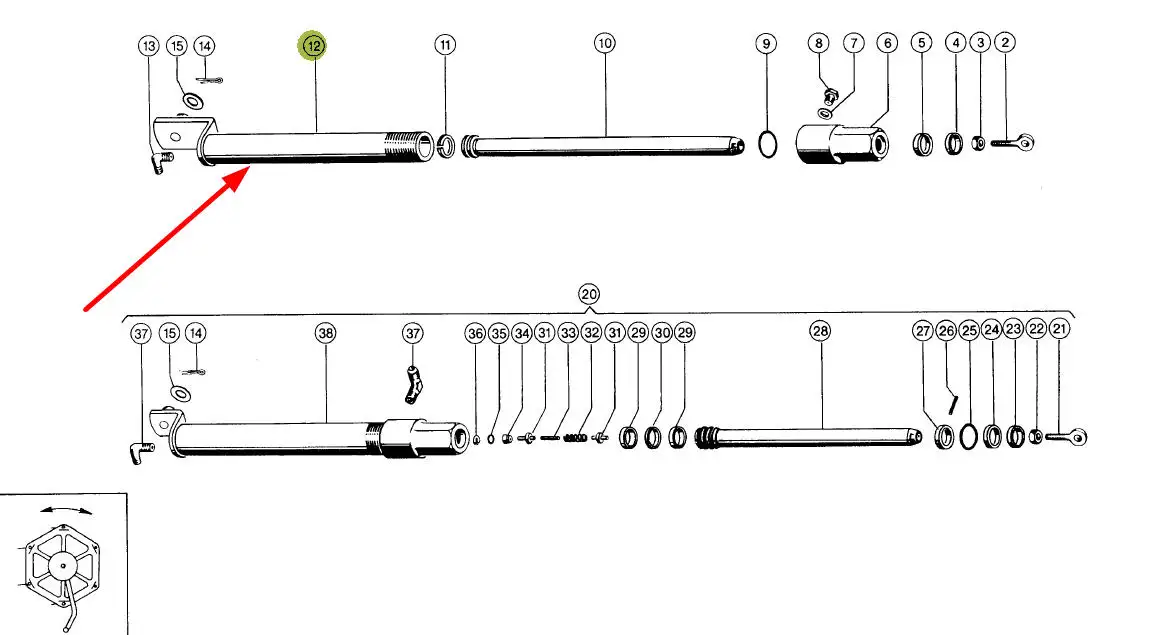 13 15 14 12 11 10 9 8 7 6 5 4 3 2

20

37 15 14 38 37 36 35 34 31 33 32 31 29 30 29 28 27 26 25 24 23 22 21