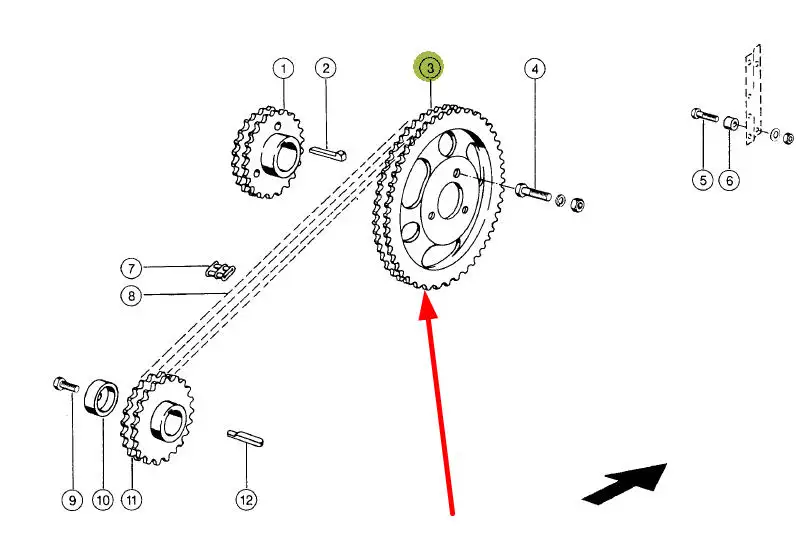 1
2
3
4
5
6
7
8
9
10
11
12