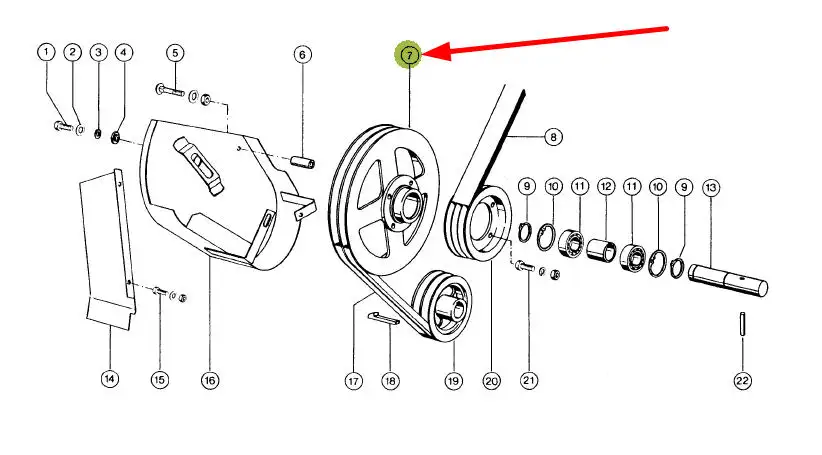 1 2 3 4 5 6 7 8 9 10 11 12 11 10 9 13 14 15 16 17 18 19 20 21 22